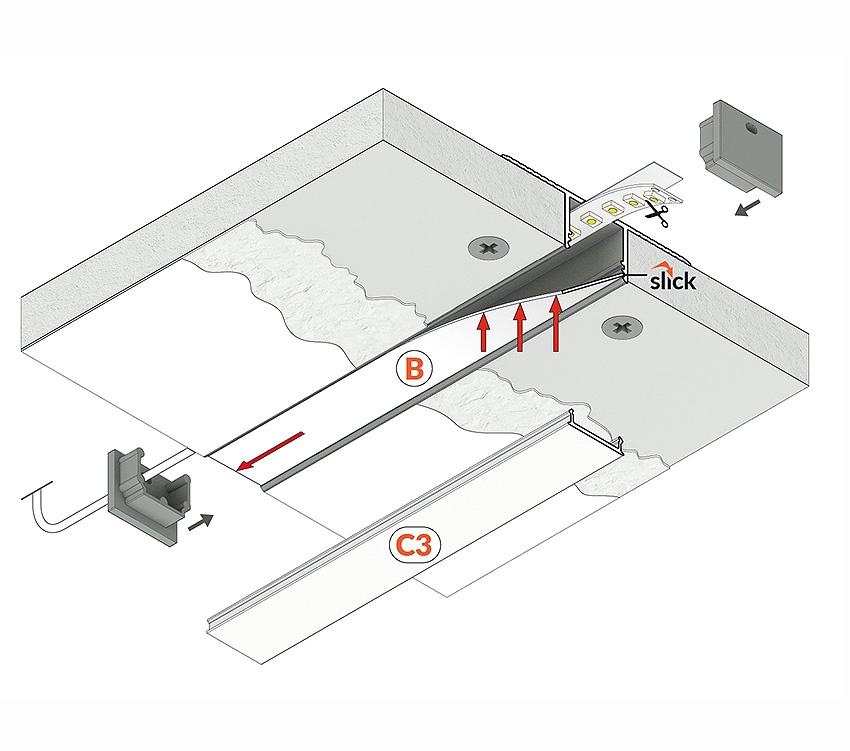 slick

B

C3